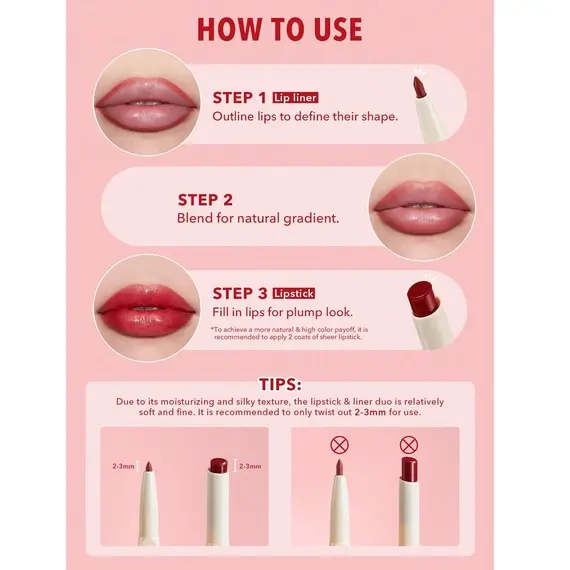 HOW TO USE

STEP 1 Lip liner
Outline lips to define their shape.

STEP 2
Blend for natural gradient.

STEP 3 Lipstick
Fill in lips for plump look.
*To achieve a more natural & high color payoff, it is recommended to apply 2 coats of sheer lipstick.

TIPS:
Due to its moisturizing and silky texture, the lipstick & liner duo is relatively soft and fine. It is recommended to only twist out 2-3mm for use.

2-3mm
2-3mm