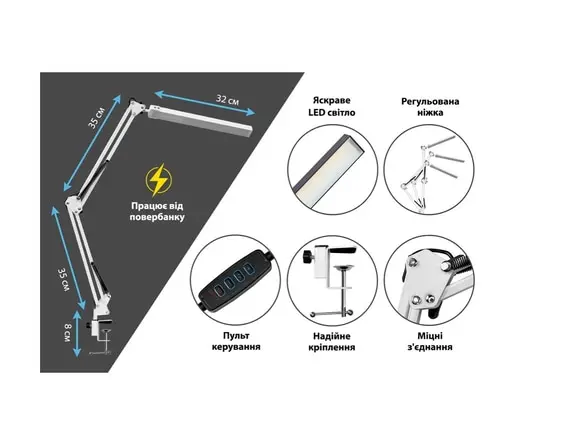 35 см

32 см

Працює від повербанку

35 см

8 см

Яскраве LED світло

Регульована ніжка

Пульт керування

Надійне кріплення

Міцні з'єднання